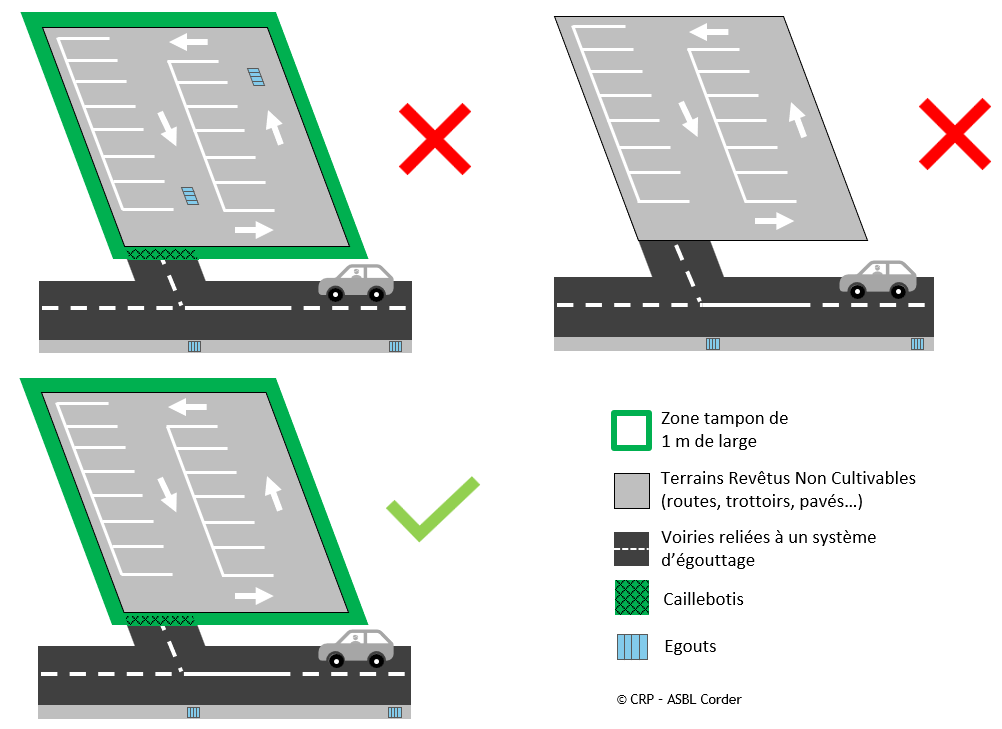 Zone tampon de 1 m de large

Terrains Revêtus Non Cultivables (routes, trottoirs, pavés…)

Voiries reliées à un système d'égouttage

Caillebotis

Egouts

© CRP - ASBL Corder